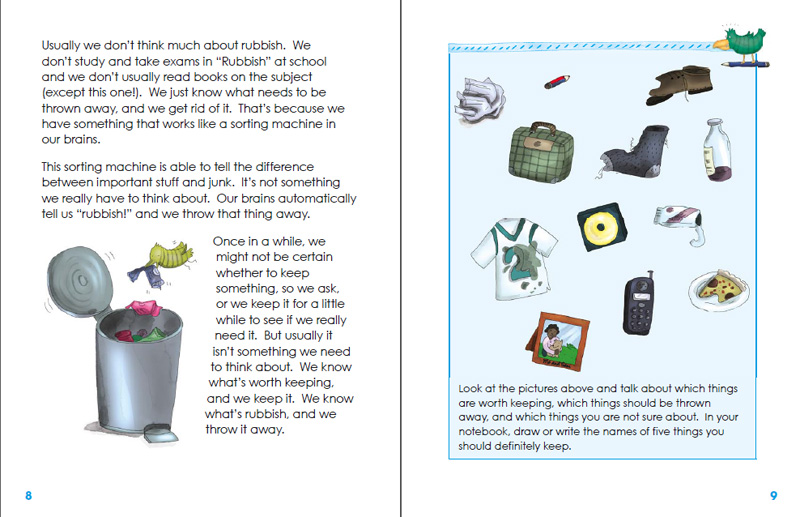 Usually we don't think much about rubbish. We don't study and take exams in "Rubbish" at school and we don't usually read books on the subject (except this one!). We just know what needs to be thrown away, and we get rid of it. That's because we have something that works like a sorting machine in our brains.

This sorting machine is able to tell the difference between important stuff and junk. It's not something we really have to think about. Our brains automatically tell us "rubbish!" and we throw that thing away.

Once in a while, we might not be certain whether to keep something, so we ask, or we keep it for a little while to see if we really need it. But usually it isn't something we need to think about. We know what's worth keeping, and we keep it. We know what's rubbish, and we throw it away.

8

Look at the pictures above and talk about which things are worth keeping, which things should be thrown away, and which things you are not sure about. In your notebook, draw or write the names of five things you should definitely keep.

9